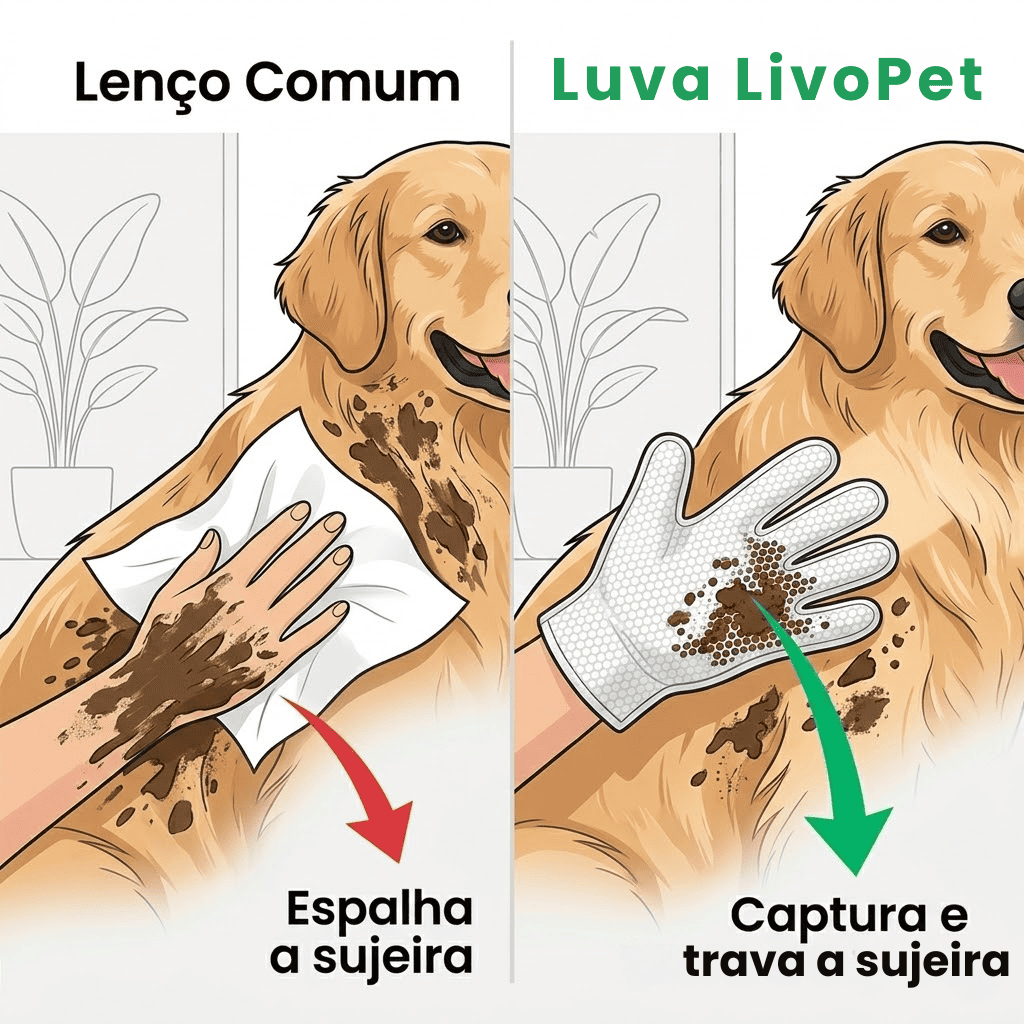 Lenço Comum

Espalha a sujeira

Luva LivoPet

Captura e trava a sujeira